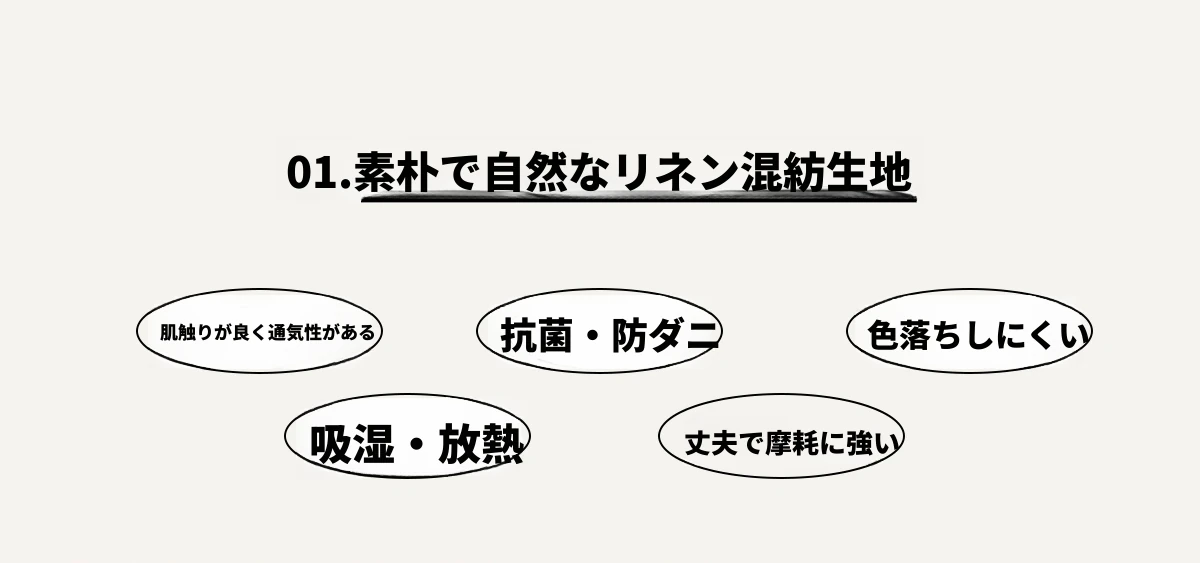 01.素朴で自然なリネン混紡生地

肌触りが良く通気性がある

抗菌・防ダニ

色落ちしにくい

吸湿・放熱

丈夫で摩耗に強い