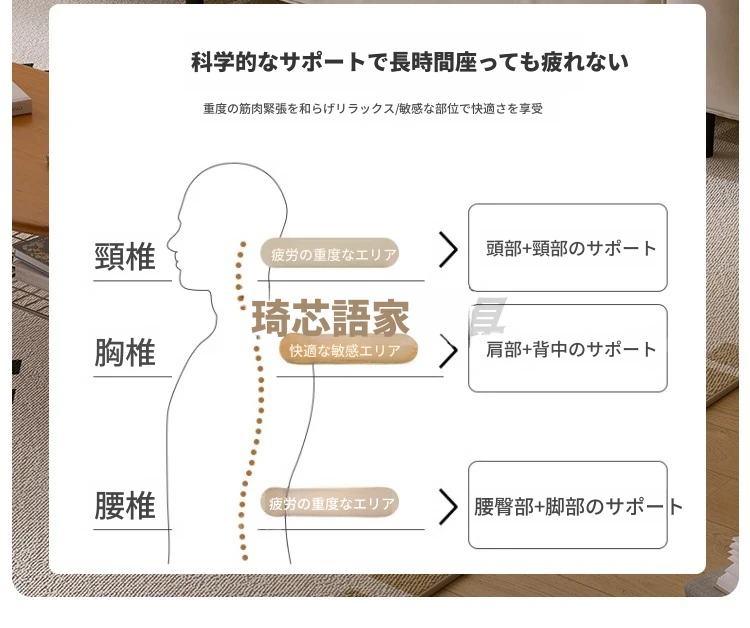 科学的なサポートで長時間座っても疲れない

重度の筋肉緊張を和らげリラックス/敏感な部位で快適さを享受

頸椎

疲労の重度なエリア

頭部+頸部のサポート

琦芯語家

胸椎

快適な敏感エリア

肩部+背中のサポート

腰椎

疲労の重度なエリア

腰臀部+脚部のサポート