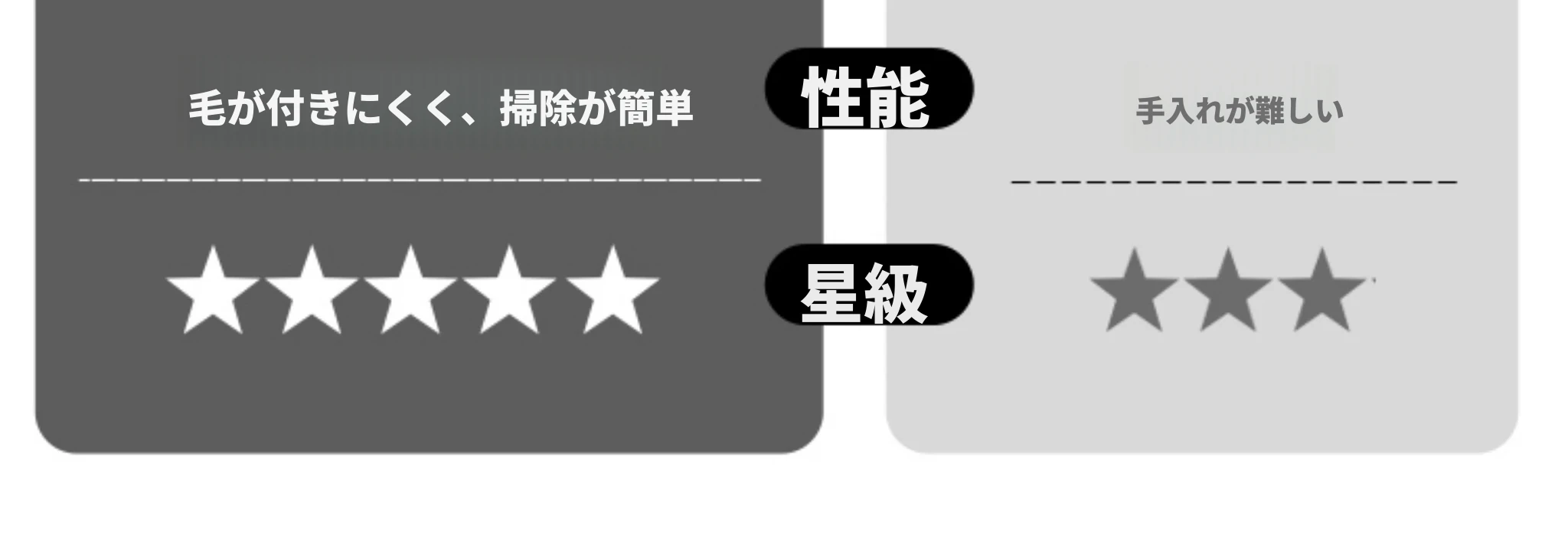 毛が付きにくく、掃除が簡単

★★★★★

性能

星級

手入れが難しい

★★★