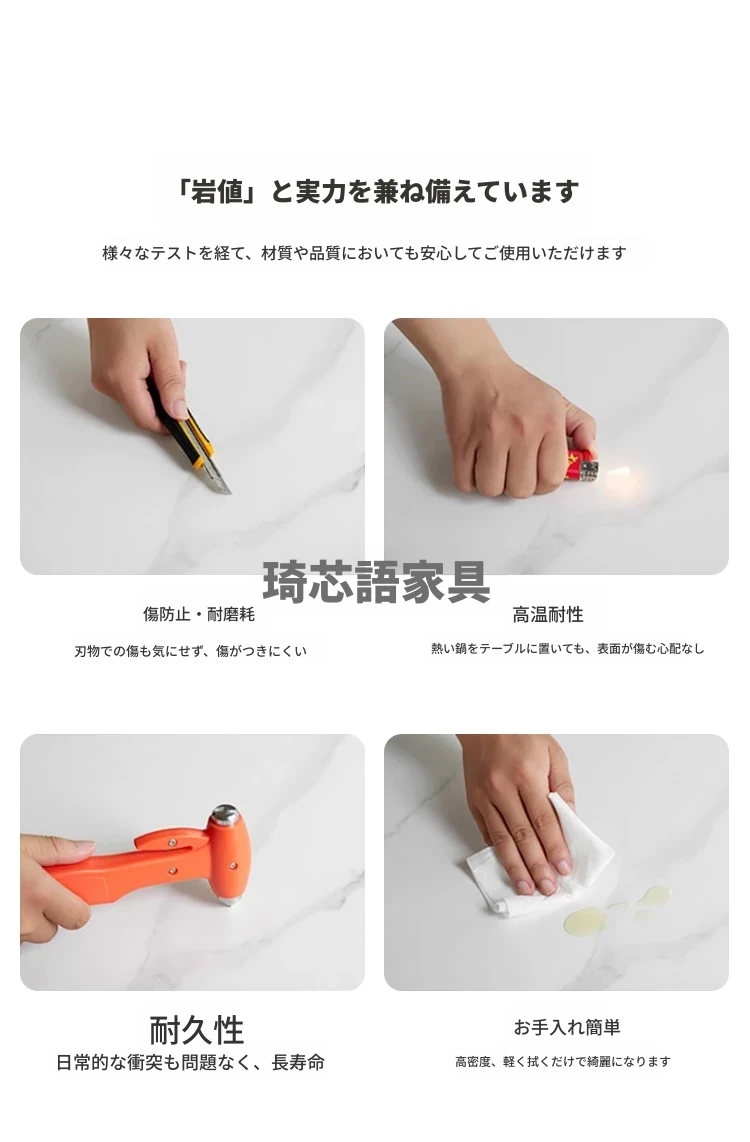 「岩値」と実力を兼ね備えています

様々なテストを経て、材質や品質においても安心してご使用いただけます

琦芯語家具

傷防止・耐磨耗

刃物での傷も気にせず、傷がつきにくい

高温耐性

熱い鍋をテーブルに置いても、表面が傷む心配なし

耐久性

日常的な衝突も問題なく、長寿命

お手入れ簡単

高密度、軽く拭くだけで綺麗になります