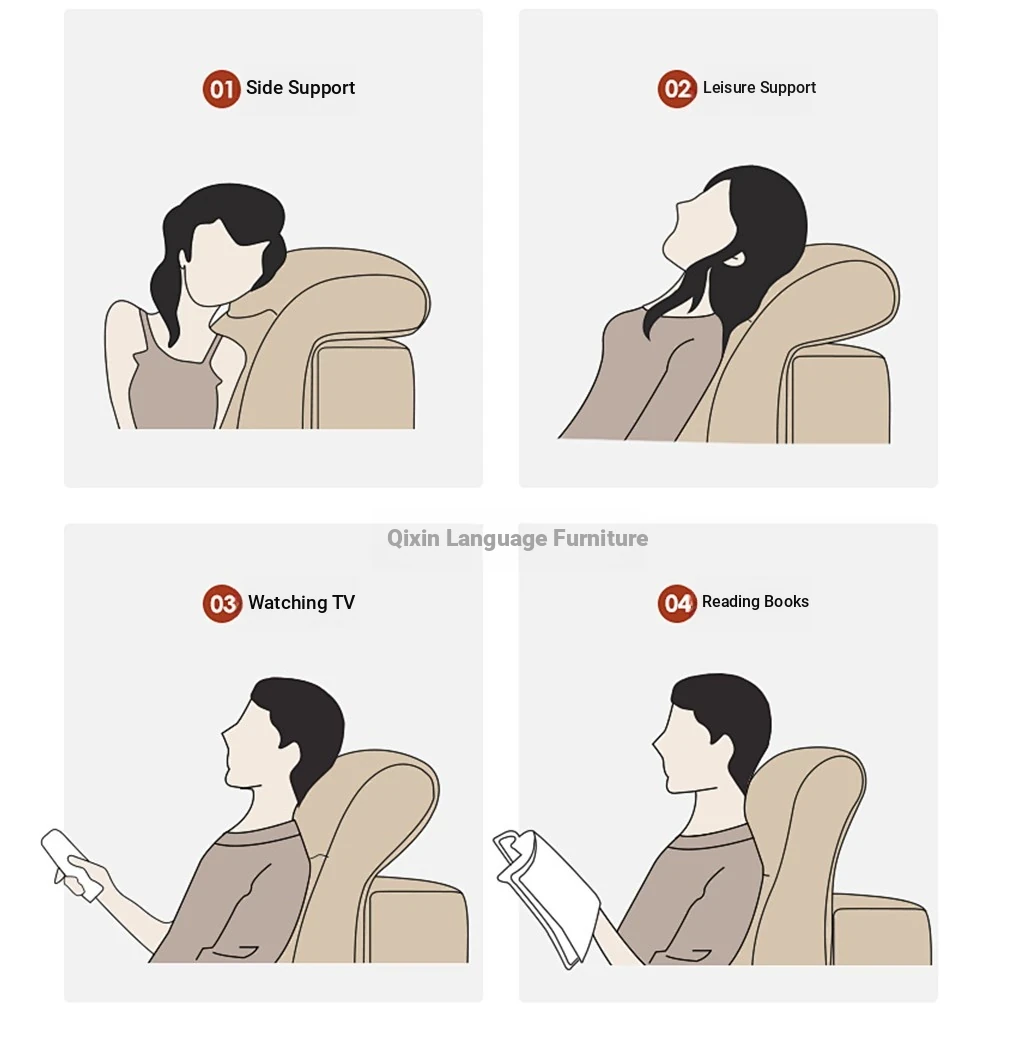 01 Side Support

02 Leisure Support

Qixin Language Furniture

03 Watching TV

04 Reading Books