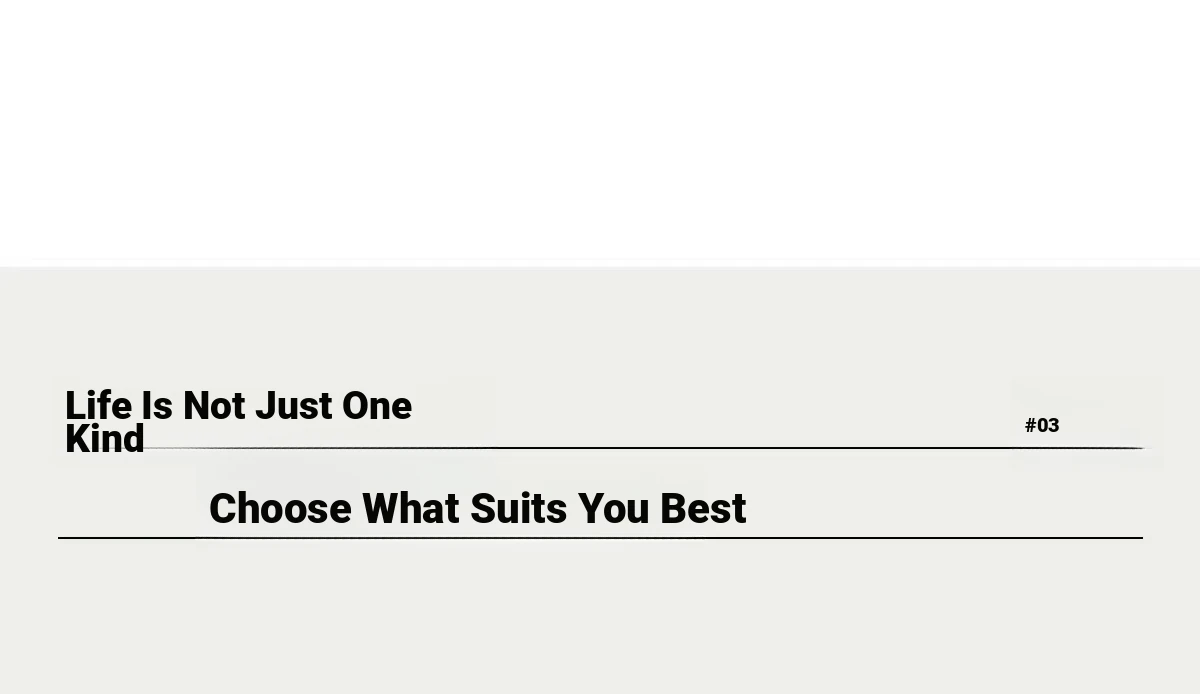 Life Is Not Just One Kind

#03

Choose What Suits You Best