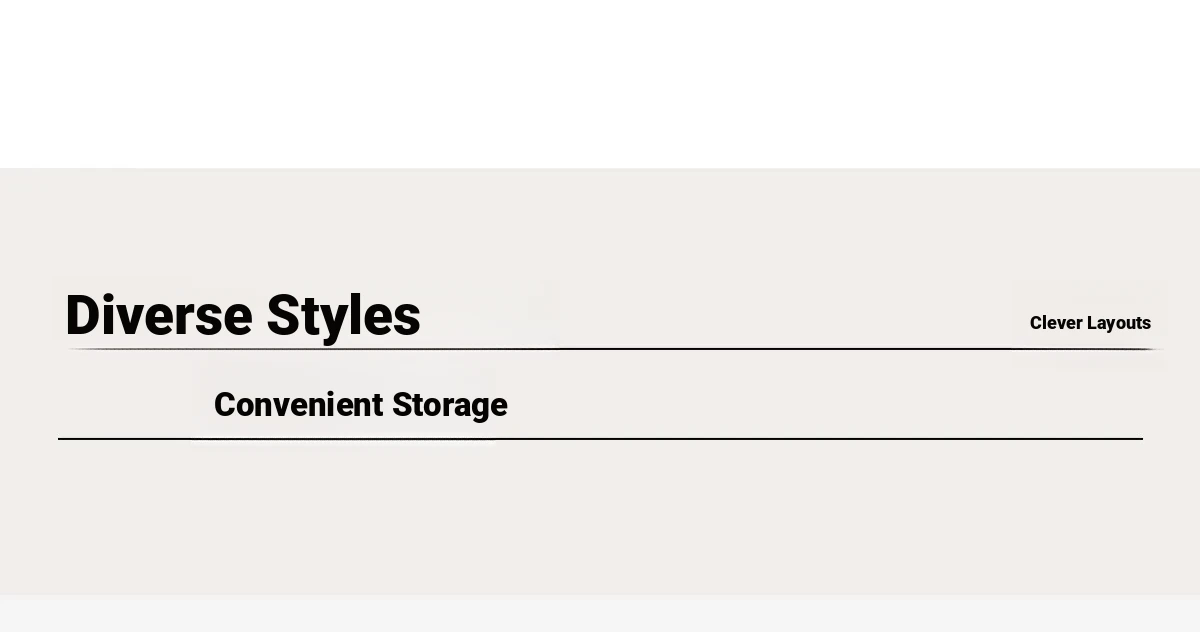 Diverse Styles

Clever Layouts

Convenient Storage